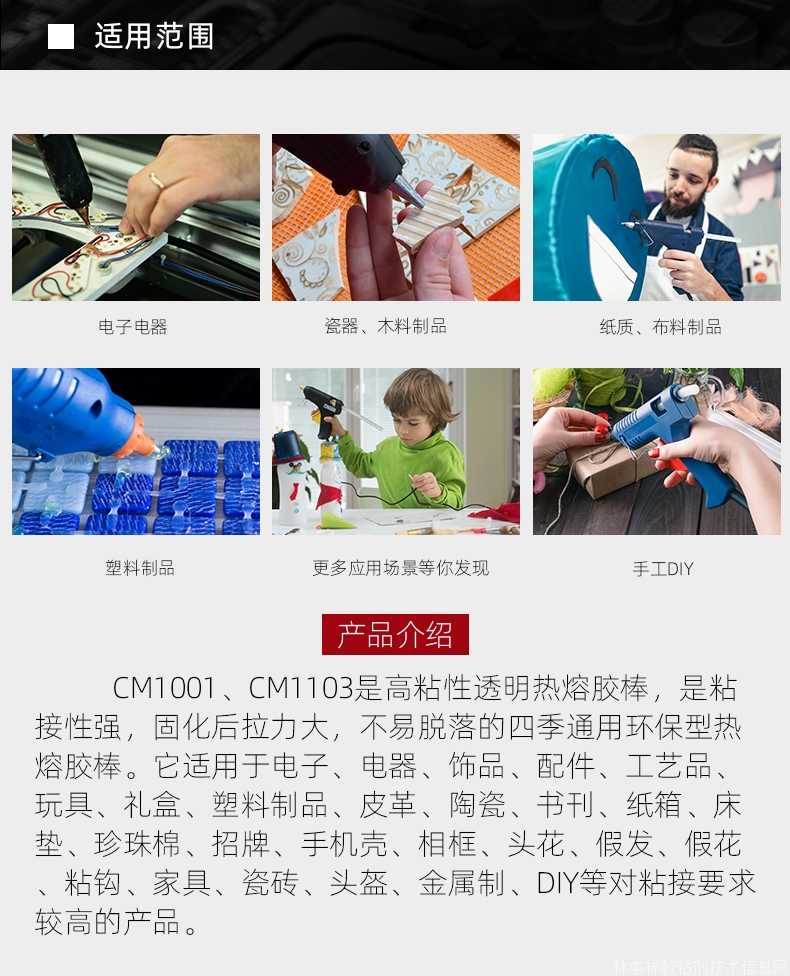 适用范围

电子电器

瓷器、木料制品

纸质、布料制品

塑料制品

更多应用场景等你发现

手工DIY

产品介绍

CM1001、CM1103是高粘性透明热熔胶棒，是粘接性强，固化后拉力大，不易脱落的四季通用环保型热熔胶棒。它适用于电子、电器、饰品、配件、工艺品、玩具、礼盒、塑料制品、皮革、陶瓷、书刊、纸箱、床垫、珍珠棉、招牌、手机壳、相框、头花、假发、假花、粘钩、家具、瓷砖、头盔、金属制、DIY等对粘接要求较高的产品。

林中祥胶粘剂技术信息网